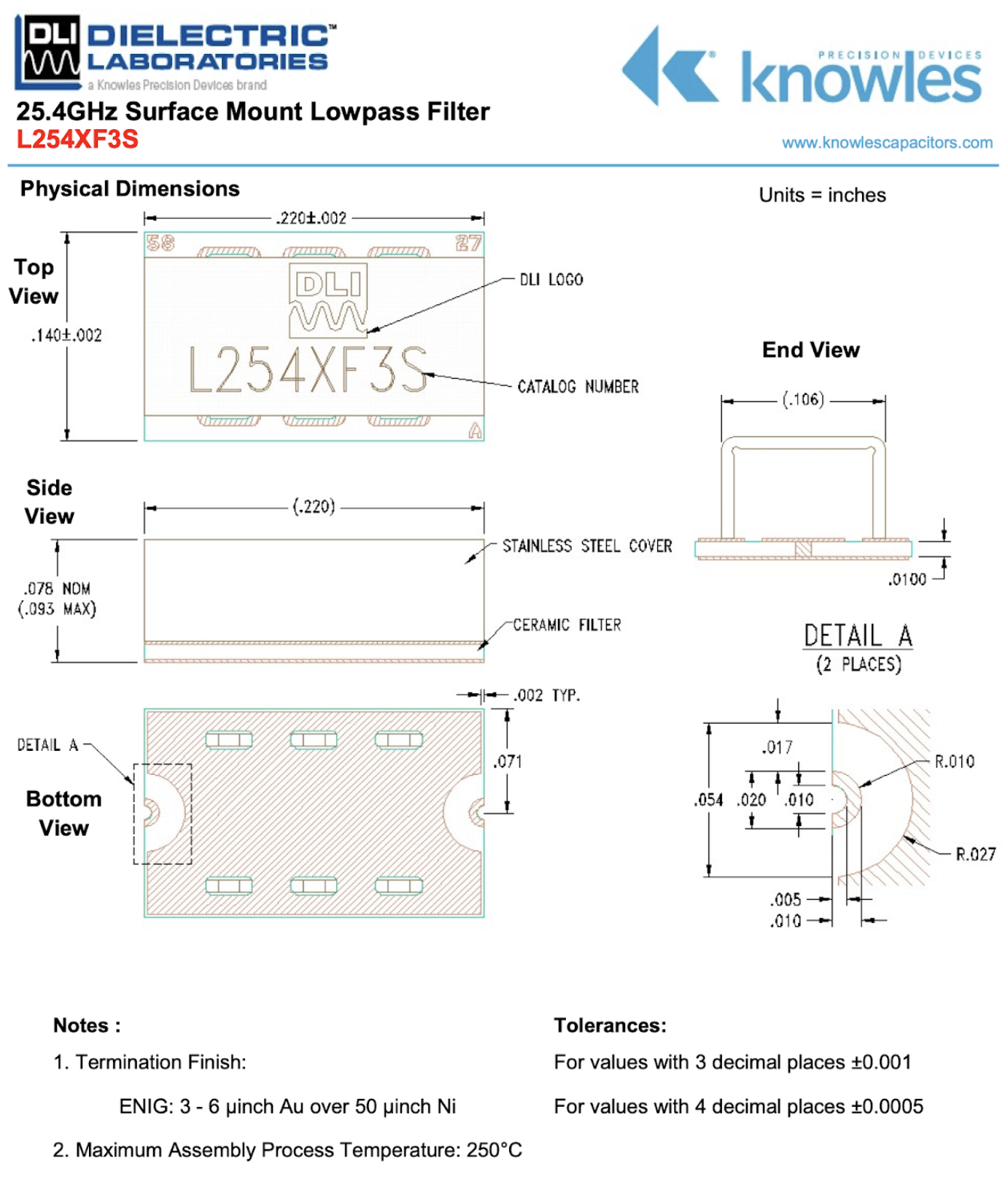 DLI DIELECTRIC™ LABORATORIES
a Knowles Precision Devices brand

PRECISION DEVICES knowles

25.4GHz Surface Mount Lowpass Filter
L254XF3S

www.knowlescapacitors.com

Physical Dimensions

Units = inches

Top View

.220±.002

.140±.002

58

27

DLI

L254XF3S

A

DLI LOGO

CATALOG NUMBER

End View

(.106)

.0100

Side View

(.220)

.078 NOM (.093 MAX)

STAINLESS STEEL COVER

CERAMIC FILTER

DETAIL A (2 PLACES)

.002 TYP.

.071

DETAIL A

Bottom View

.017

.054

.020

.010

R.010

R.027

.005

.010

Notes :

1. Termination Finish:

ENIG: 3 - 6 μinch Au over 50 μinch Ni

2. Maximum Assembly Process Temperature: 250°C

Tolerances:

For values with 3 decimal places ±0.001

For values with 4 decimal places ±0.0005